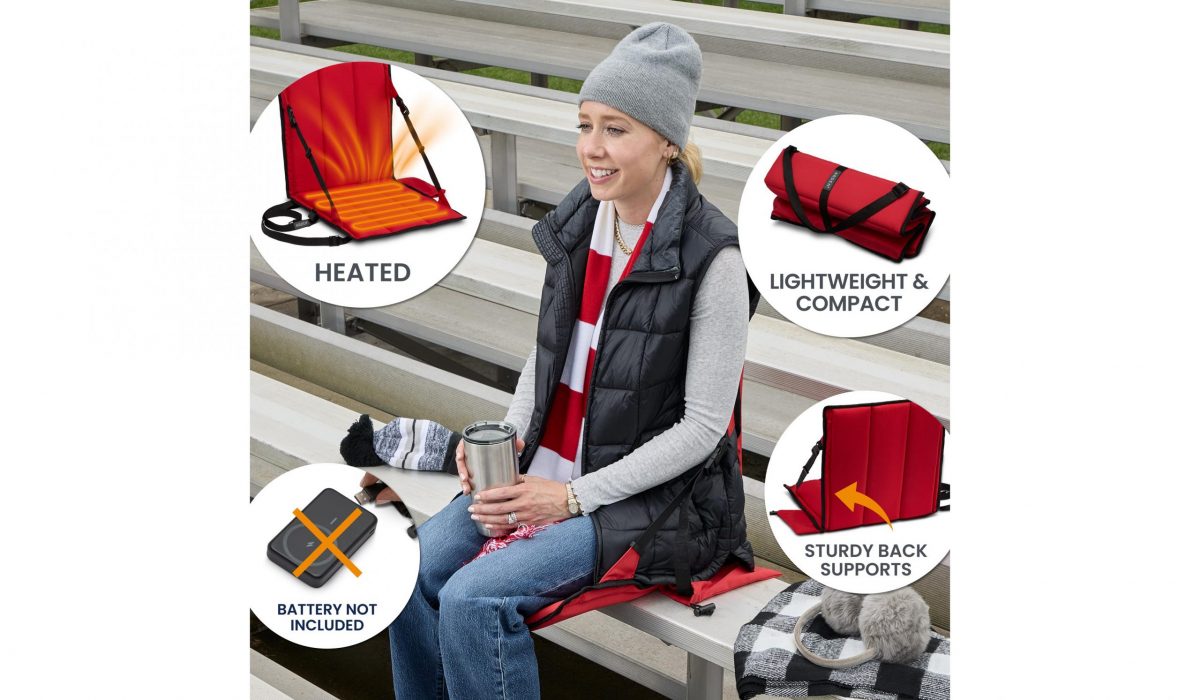 HEATED

LIGHTWEIGHT & COMPACT

STURDY BACK SUPPORTS

BATTERY NOT INCLUDED